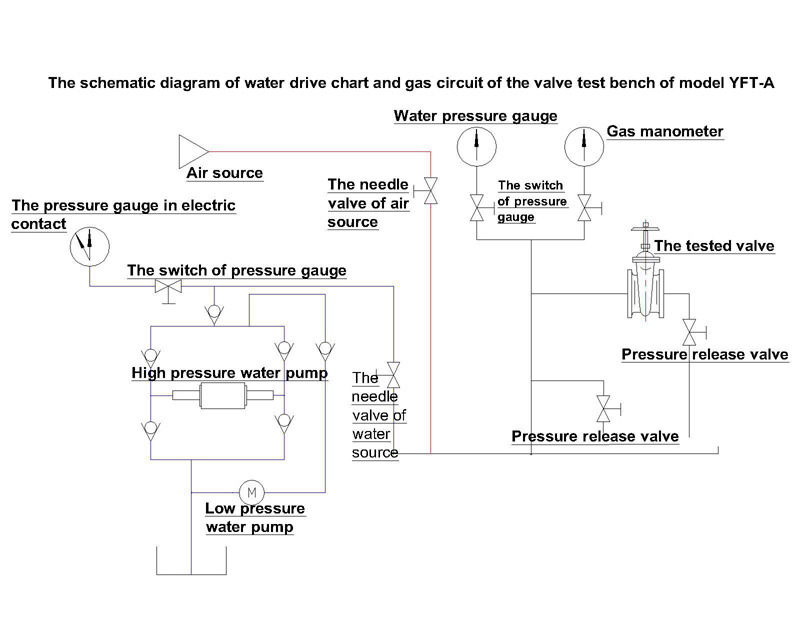 The schematic diagram of water drive chart and gas circuit of the valve test bench of model YFT-A

Water pressure gauge

Gas manometer

Air source

The needle valve of air source

The switch of pressure gauge

The pressure gauge in electric contact

The tested valve

The switch of pressure gauge

Pressure release valve

High pressure water pump

The needle valve of water source

Pressure release valve

M

Low pressure water pump